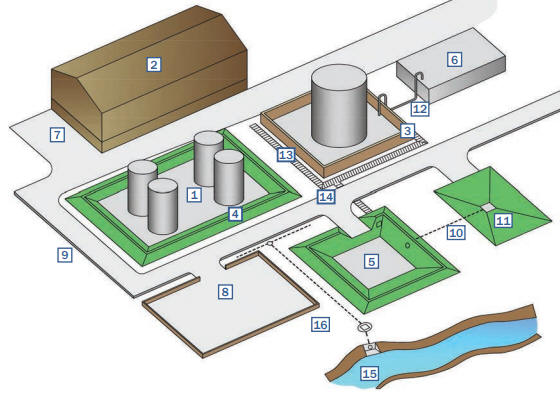 2
6
7
12
3
13
1
4
14
11
10
9
5
8
16
15